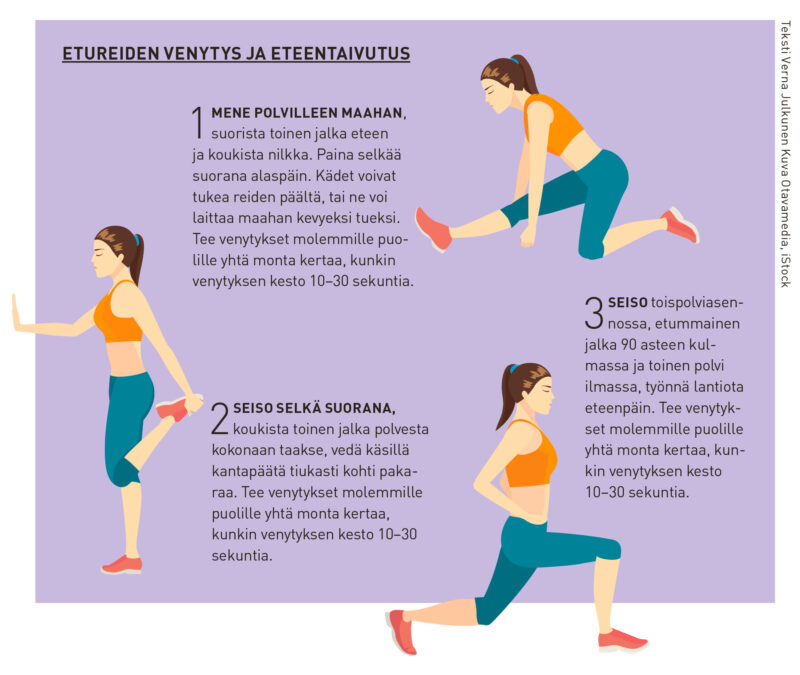 ETUREIDEN VENYTYS JA ETEENTAIVUTUS

1 MENE POLVILLEEN MAAHAN, suorista toinen jalka eteen ja koukista nilkka. Paina selkää suorana alaspäin. Kädet voivat tukea reiden päältä, tai ne voi laittaa maahan kevyeksi tueksi. Tee venytykset molemmille puolille yhtä monta kertaa, kunkin venytyksen kesto 10–30 sekuntia.

2 SEISO SELKÄ SUORANA, koukista toinen jalka polvesta kokonaan taakse, vedä käsillä kantapäätä tiukasti kohti pakaraa. Tee venytykset molemmille puolille yhtä monta kertaa, kunkin venytyksen kesto 10–30 sekuntia.

3 SEISO toispolviasennossa, etummainen jalka 90 asteen kulmassa ja toinen polvi ilmassa, työnnä lantiota eteenpäin. Tee venytykset molemmille puolille yhtä monta kertaa, kunkin venytyksen kesto 10–30 sekuntia.

Teksti Verna Julkunen Kuva Otavamedia, iStock